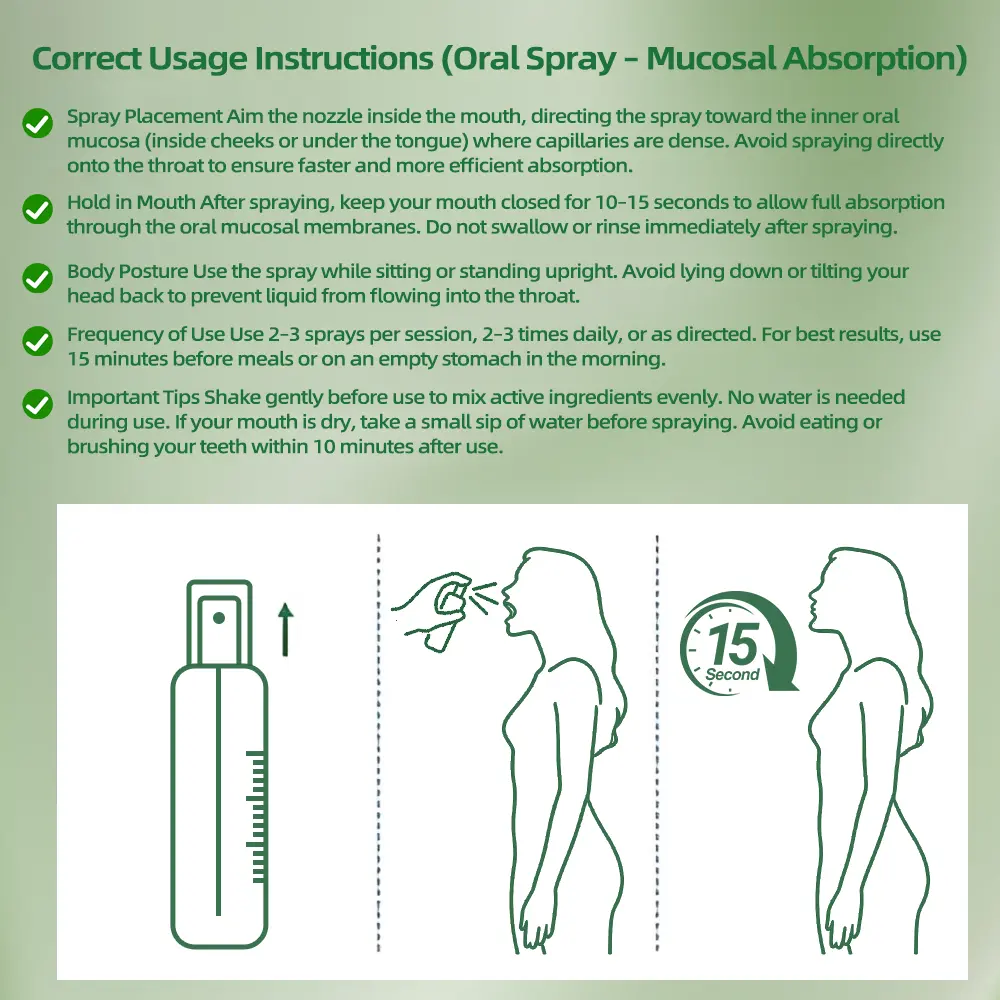 Correct Usage Instructions (Oral Spray - Mucosal Absorption)

Spray Placement Aim the nozzle inside the mouth, directing the spray toward the inner oral mucosa (inside cheeks or under the tongue) where capillaries are dense. Avoid spraying directly onto the throat to ensure faster and more efficient absorption.

Hold in Mouth After spraying, keep your mouth closed for 10-15 seconds to allow full absorption through the oral mucosal membranes. Do not swallow or rinse immediately after spraying.

Body Posture Use the spray while sitting or standing upright. Avoid lying down or tilting your head back to prevent liquid from flowing into the throat.

Frequency of Use Use 2-3 sprays per session, 2-3 times daily, or as directed. For best results, use 15 minutes before meals or on an empty stomach in the morning.

Important Tips Shake gently before use to mix active ingredients evenly. No water is needed during use. If your mouth is dry, take a small sip of water before spraying. Avoid eating or brushing your teeth within 10 minutes after use.

15
Second